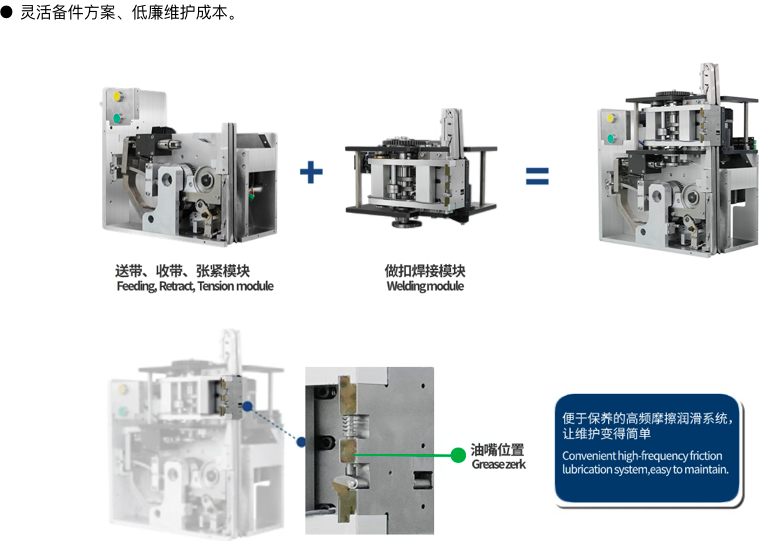 ● 灵活备件方案、低廉维护成本。

+

=

送带、收带、张紧模块
Feeding, Retract, Tension module

做扣焊接模块
Welding module

油嘴位置
Grease zerk

便于保养的高频摩擦润滑系统，让维护变得简单

Convenient high-frequency friction lubrication system,easy to maintain.